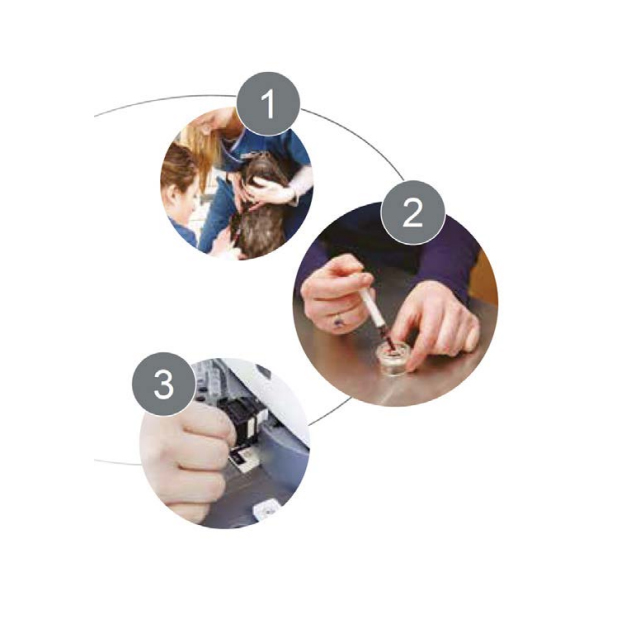 1

2

3