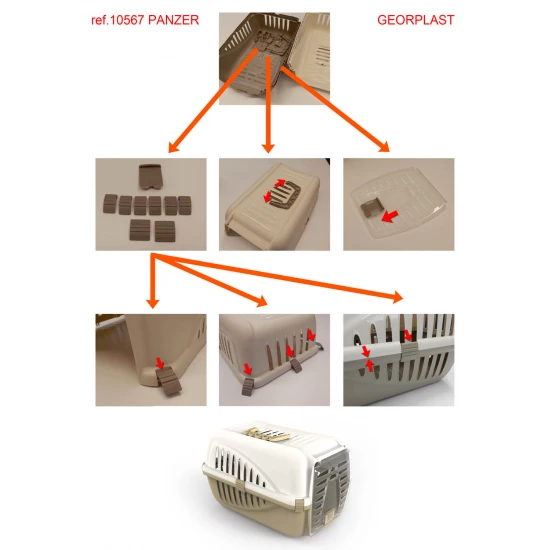 ref.10567 PANZER

GEORPLAST