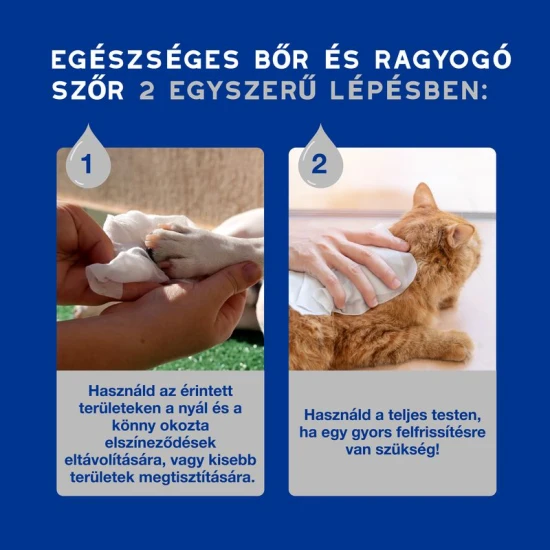 EGÉSZSÉGES BŐR ÉS RAGYOGÓ SZŐR 2 EGYSZERŰ LÉPÉSBEN:

1

Használd az érintett területeken a nyál és a könny okozta elszíneződések eltávolítására, vagy kisebb területek megtisztítására.

2

Használd a teljes testen, ha egy gyors felfrissítésre van szükség!